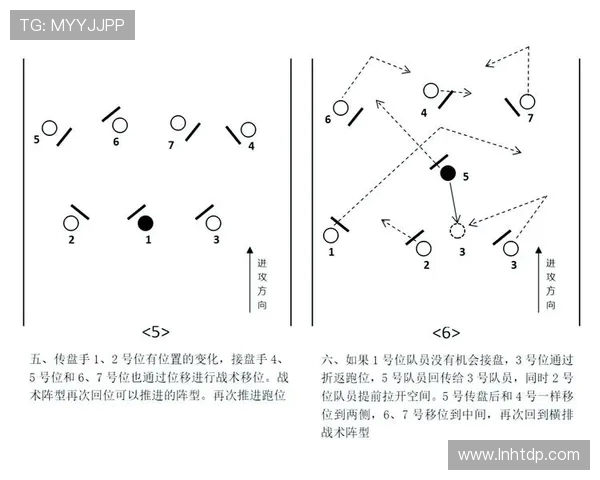 TG: MYYJJPP

5 6 7 4

2 1 3

进攻方向

<5>

五、传盘手 1、2 号位有位置的变化，接盘手 4、5 号位和 6、7 号位也通过位移进行战术移位。战术阵型再次回位可以推进的阵型。再次推进跑位

6 4 7

5

1 2 3 3

进攻方向

<6>

六、如果 1 号位队员没有机会接盘，3 号位通过折返跑位，5 号队员回传给 3 号队员，同时 2 号位队员提前拉开空间。5 号传盘后和 4 号一样移位到两侧，6、7 号移位到中间，再次回到横排战术阵型

www.lnhtdp.com